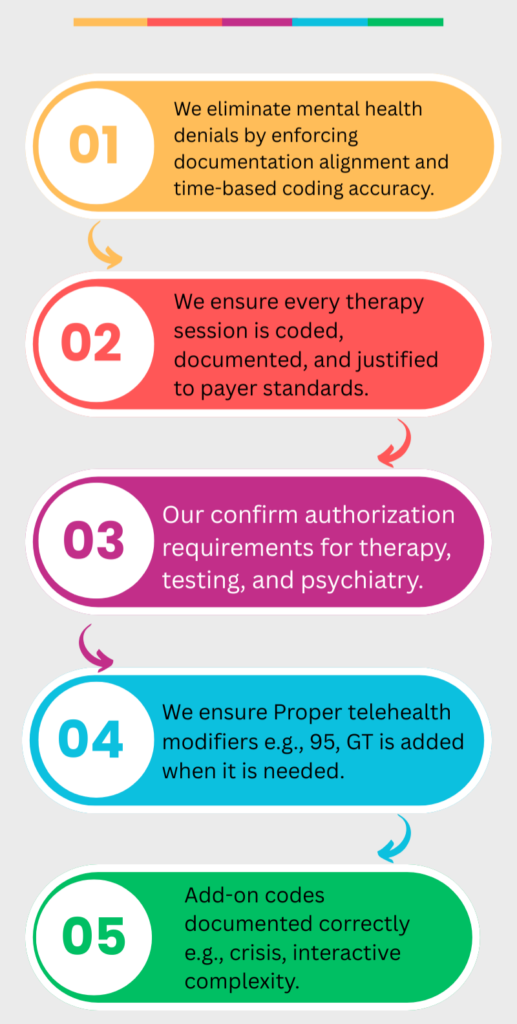 01

We eliminate mental health denials by enforcing documentation alignment and time-based coding accuracy.

02

We ensure every therapy session is coded, documented, and justified to payer standards.

03

Our confirm authorization requirements for therapy, testing, and psychiatry.

04

We ensure Proper telehealth modifiers e.g., 95, GT is added when it is needed.

05

Add-on codes documented correctly e.g., crisis, interactive complexity.