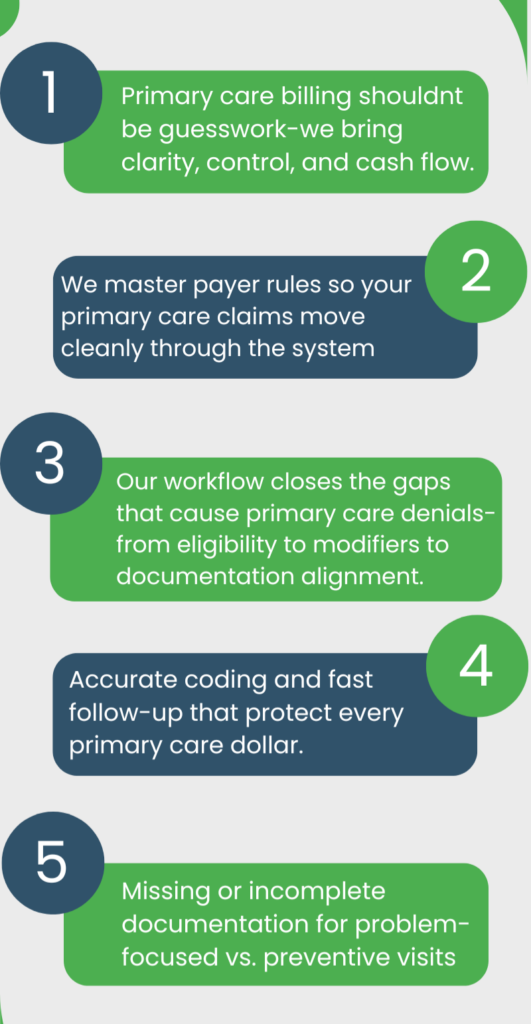 1

Primary care billing shouldnt be guesswork-we bring clarity, control, and cash flow.

2

We master payer rules so your primary care claims move cleanly through the system

3

Our workflow closes the gaps that cause primary care denials-from eligibility to modifiers to documentation alignment.

4

Accurate coding and fast follow-up that protect every primary care dollar.

5

Missing or incomplete documentation for problem-focused vs. preventive visits